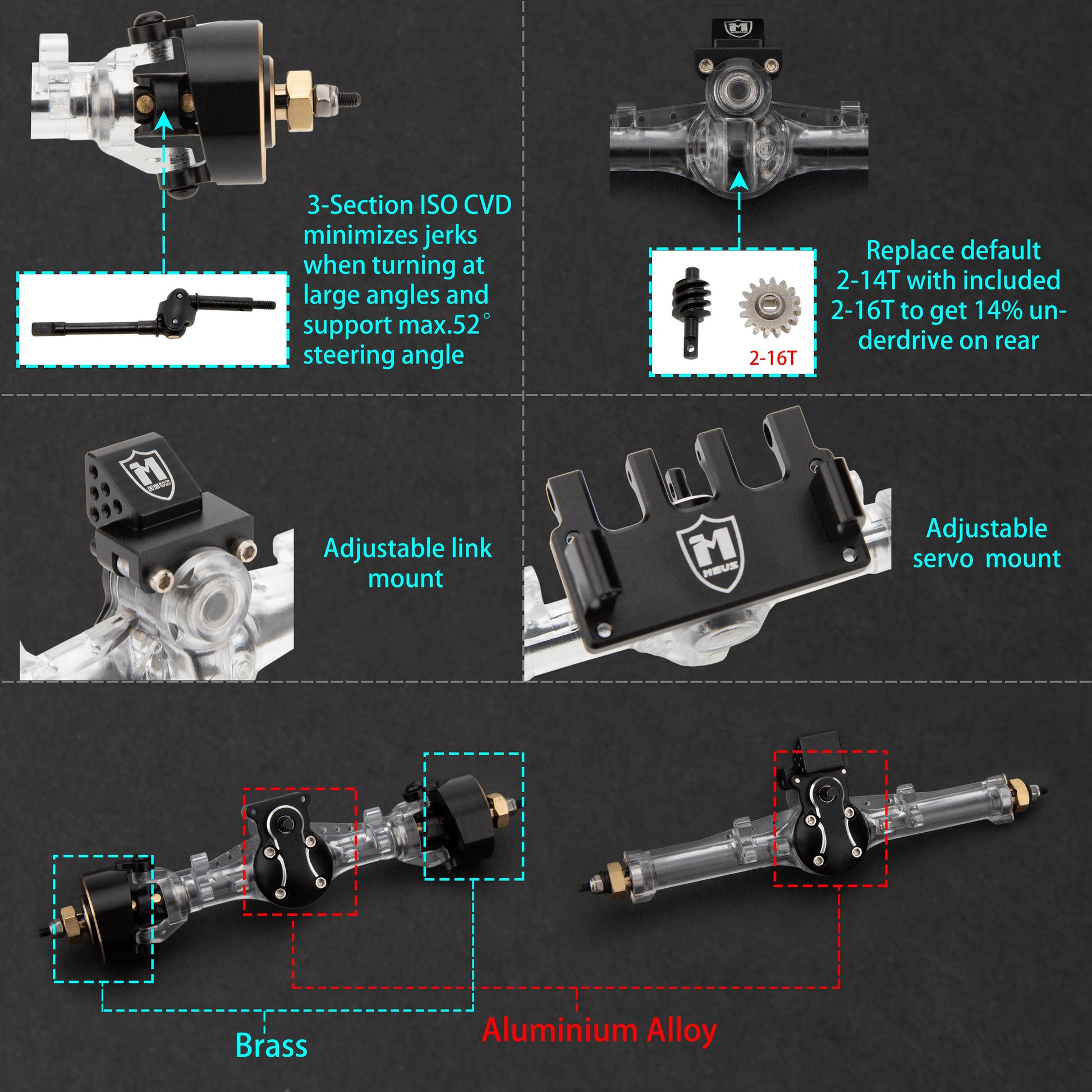 3-Section ISO CVD minimizes jerks when turning at large angles and support max.52° steering angle

2-16T

Replace default 2-14T with included 2-16T to get 14% underdrive on rear

MEUS

Adjustable link mount

MEUS

Adjustable servo mount

Brass

Aluminium Alloy