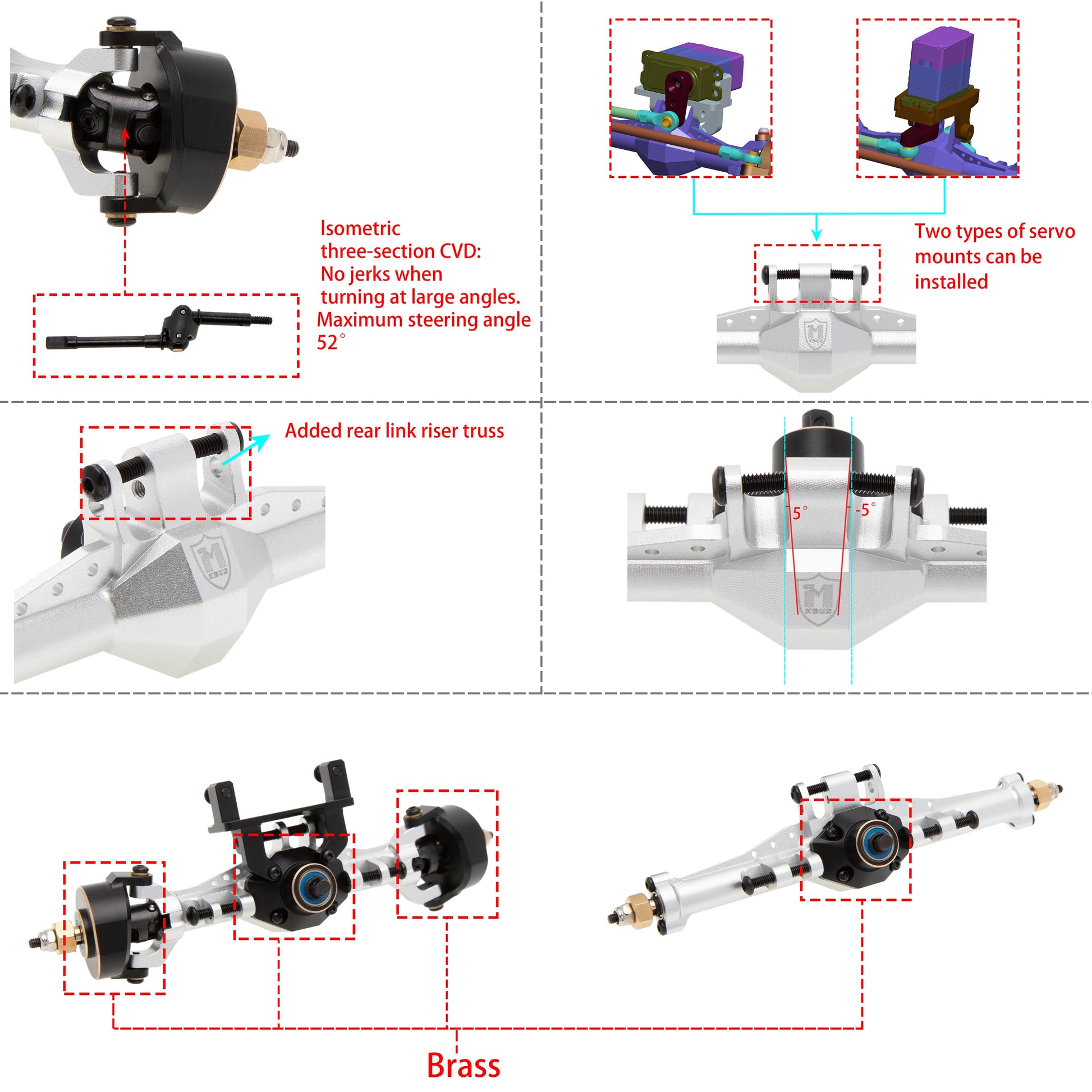 Isometric three-section CVD: No jerks when turning at large angles. Maximum steering angle 52°

Two types of servo mounts can be installed

Added rear link riser truss

5°

-5°

Brass