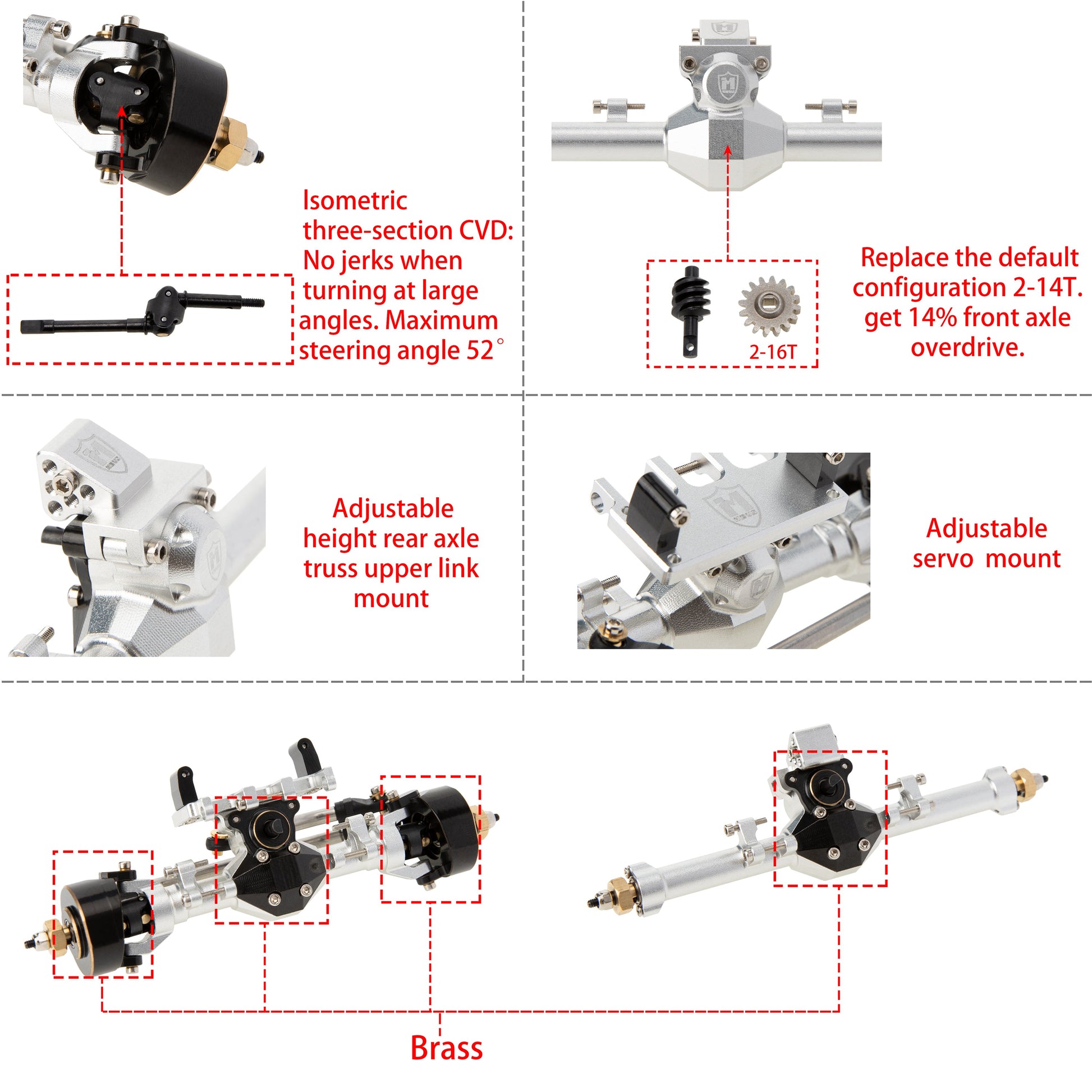 Isometric three-section CVD: No jerks when turning at large angles. Maximum steering angle 52°

2-16T

Replace the default configuration 2-14T. get 14% front axle overdrive.

Adjustable height rear axle truss upper link mount

Adjustable servo mount

Brass