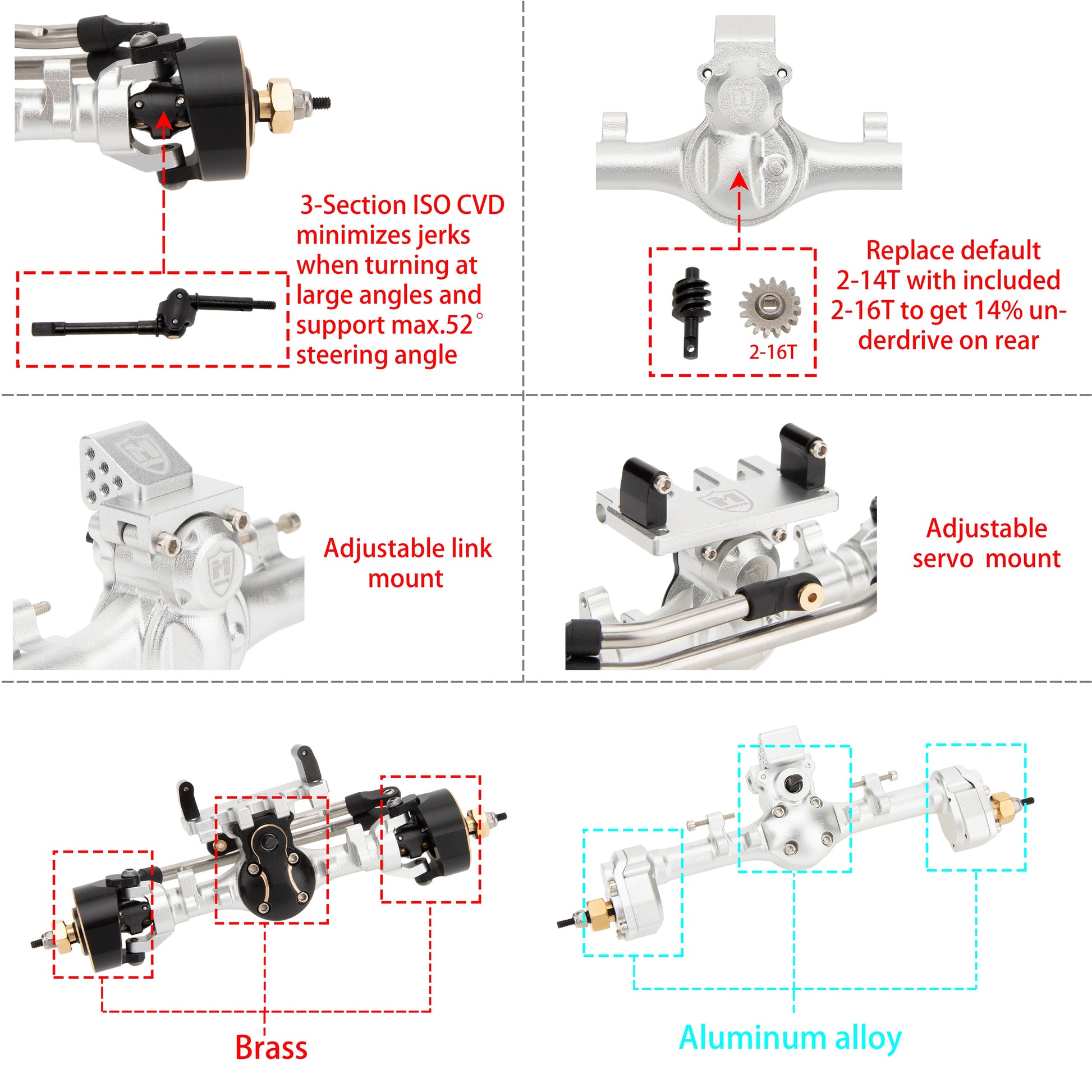 3-Section ISO CVD minimizes jerks when turning at large angles and support max.52° steering angle

2-16T

Replace default 2-14T with included 2-16T to get 14% underdrive on rear

Adjustable link mount

Adjustable servo mount

Brass

Aluminum alloy