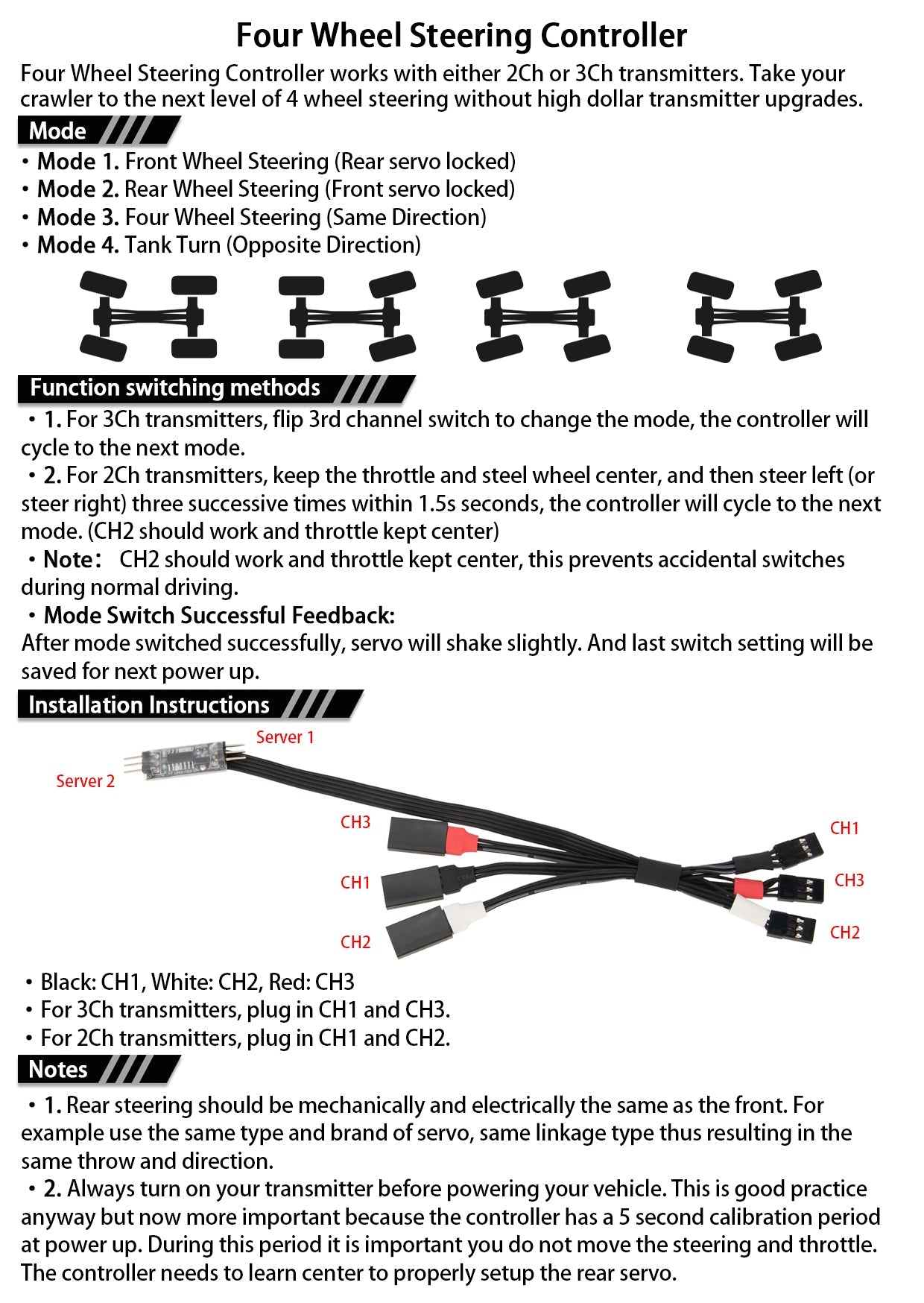 Four Wheel Steering Controller

Four Wheel Steering Controller works with either 2Ch or 3Ch transmitters. Take your crawler to the next level of 4 wheel steering without high dollar transmitter upgrades.

Mode

・Mode 1. Front Wheel Steering (Rear servo locked)
・Mode 2. Rear Wheel Steering (Front servo locked)
・Mode 3. Four Wheel Steering (Same Direction)
・Mode 4. Tank Turn (Opposite Direction)

Function switching methods

・1. For 3Ch transmitters, flip 3rd channel switch to change the mode, the controller will cycle to the next mode.
・2. For 2Ch transmitters, keep the throttle and steel wheel center, and then steer left (or steer right) three successive times within 1.5s seconds, the controller will cycle to the next mode. (CH2 should work and throttle kept center)
・Note: CH2 should work and throttle kept center, this prevents accidental switches during normal driving.
・Mode Switch Successful Feedback:
After mode switched successfully, servo will shake slightly. And last switch setting will be saved for next power up.

Installation Instructions

Server 1
Server 2
CH3
CH1
CH2
CH1
CH3
CH2

・Black: CH1, White: CH2, Red: CH3
・For 3Ch transmitters, plug in CH1 and CH3.
・For 2Ch transmitters, plug in CH1 and CH2.

Notes

・1. Rear steering should be mechanically and electrically the same as the front. For example use the same type and brand of servo, same linkage type thus resulting in the same throw and direction.
・2. Always turn on your transmitter before powering your vehicle. This is good practice anyway but now more important because the controller has a 5 second calibration period at power up. During this period it is important you do not move the steering and throttle. The controller needs to learn center to properly setup the rear servo.